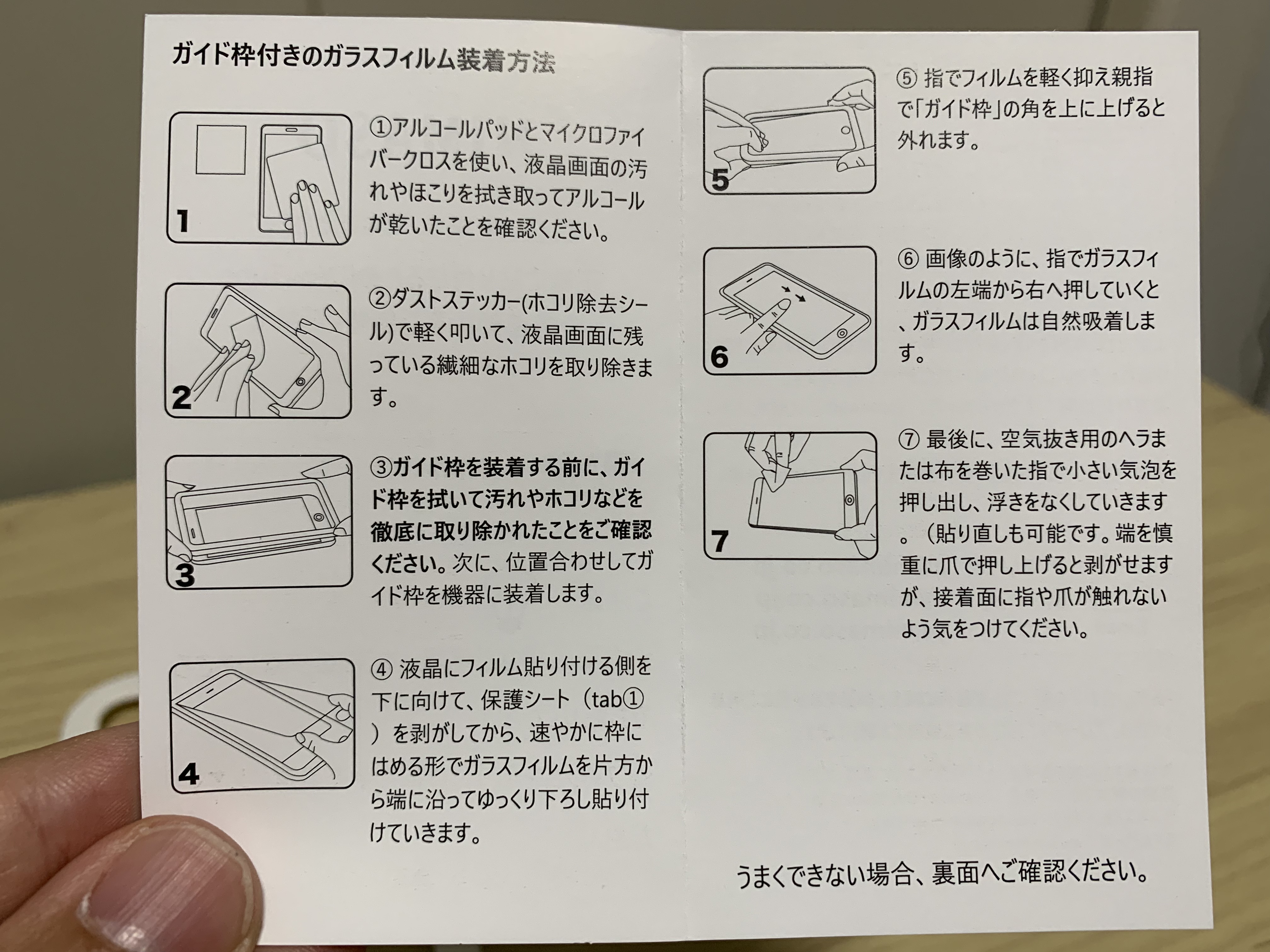 ガイド枠付きのガラスフィルム装着方法

1

①アルコールパッドとマイクロファイバークロスを使い、液晶画面の汚れやほこりを拭き取ってアルコールが乾いたことを確認ください。

2

②ダストステッカー(ホコリ除去シール)で軽く叩いて、液晶画面に残っている繊細なホコリを取り除きます。

3

③ガイド枠を装着する前に、ガイド枠を拭いて汚れやホコリなどを徹底に取り除かれたことをご確認ください。次に、位置合わせしてガイド枠を機器に装着します。

4

④ 液晶にフィルム貼り付ける側を下に向けて、保護シート（tab①）を剥がしてから、速やかに枠にはめる形でガラスフィルムを片方から端に沿ってゆっくり下ろし貼り付けていきます。

5

⑤ 指でフィルムを軽く抑え親指で「ガイド枠」の角を上に上げると外れます。

6

⑥ 画像のように、指でガラスフィルムの左端から右へ押していくと、ガラスフィルムは自然吸着します。

7

⑦ 最後に、空気抜き用のヘラまたは布を巻いた指で小さい気泡を押し出し、浮きをなくしていきます。（貼り直しも可能です。端を慎重に爪で押し上げると剥がせますが、接着面に指や爪が触れないよう気をつけてください。

うまくできない場合、裏面へご確認ください。